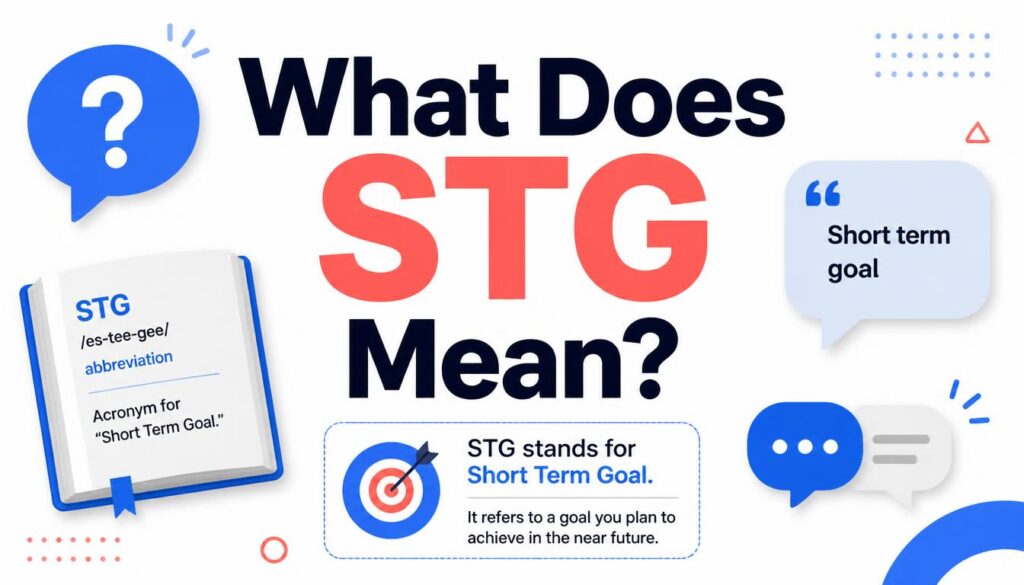 ?

What Does STG Mean?

STG
/es-tee-gee/
abbreviation

Acronym for "Short Term Goal."

"

Short term goal

STG stands for Short Term Goal.

It refers to a goal you plan to achieve in the near future.